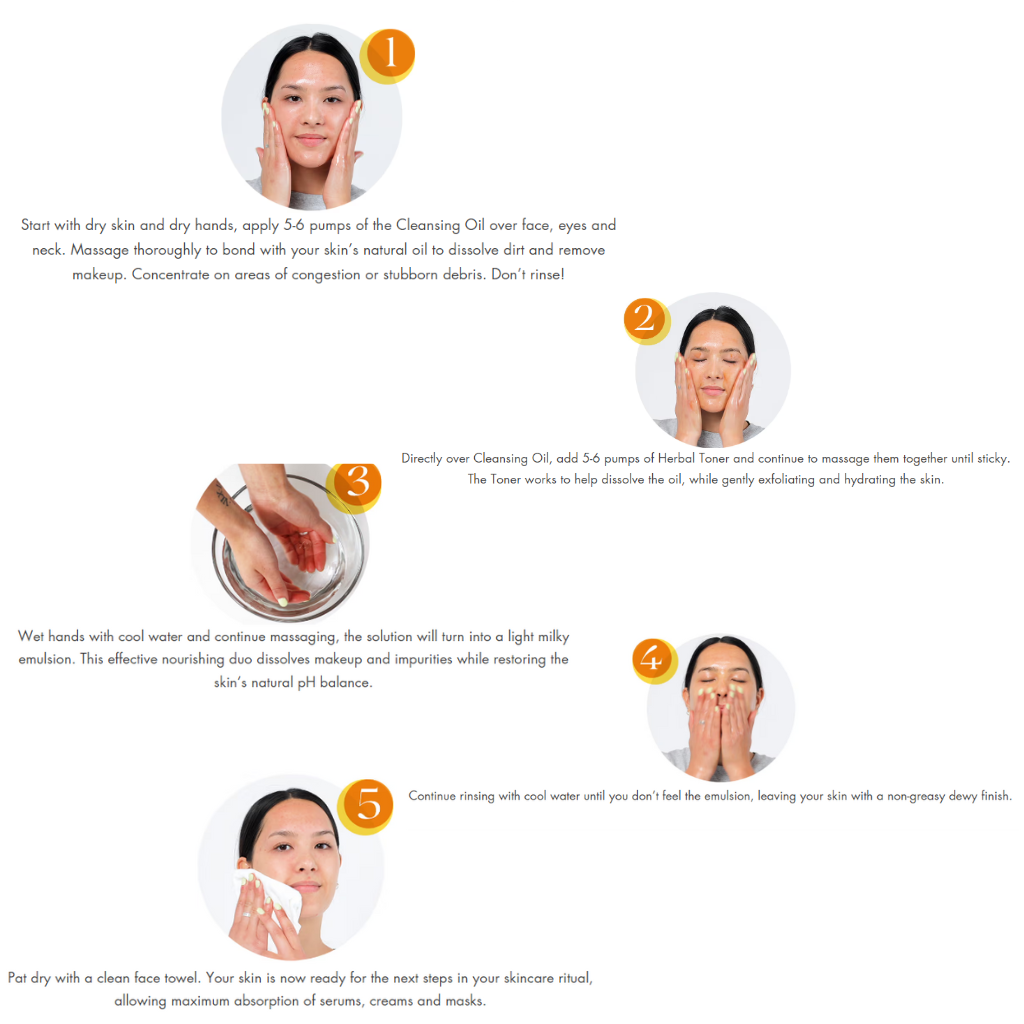 1

Start with dry skin and dry hands, apply 5-6 pumps of the Cleansing Oil over face, eyes and neck. Massage thoroughly to bond with your skin's natural oil to dissolve dirt and remove makeup. Concentrate on areas of congestion or stubborn debris. Don't rinse!

2

Directly over Cleansing Oil, add 5-6 pumps of Herbal Toner and continue to massage them together until sticky. The Toner works to help dissolve the oil, while gently exfoliating and hydrating the skin.

3

Wet hands with cool water and continue massaging, the solution will turn into a light milky emulsion. This effective nourishing duo dissolves makeup and impurities while restoring the skin's natural pH balance.

4

Continue rinsing with cool water until you don't feel the emulsion, leaving your skin with a non-greasy dewy finish.

5

Pat dry with a clean face towel. Your skin is now ready for the next steps in your skincare ritual, allowing maximum absorption of serums, creams and masks.